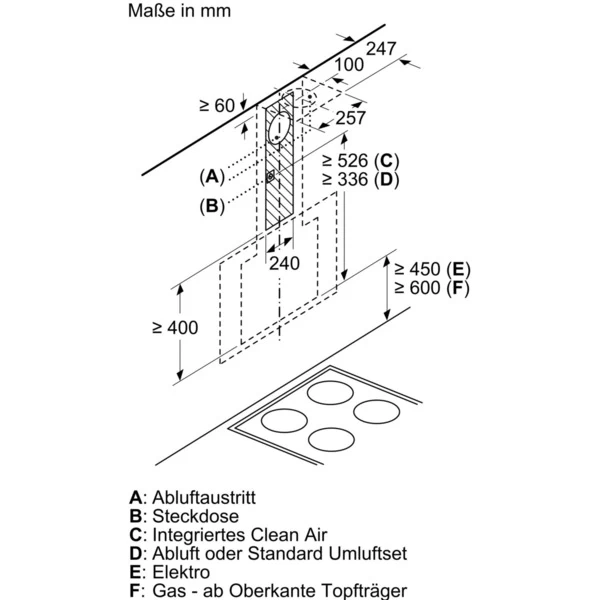 Maße in mm

247
100
≥ 60
257
≥ 526 (C)
≥ 336 (D)
(A)
(B)
240
≥ 450 (E)
≥ 600 (F)
≥ 400

A: Abluftaustritt
B: Steckdose
C: Integriertes Clean Air
D: Abluft oder Standard Umluftset
E: Elektro
F: Gas - ab Oberkante Topfträger