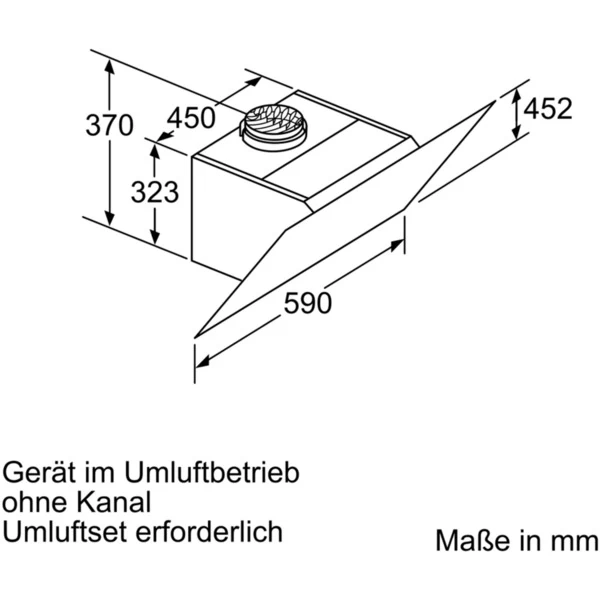 370
450
452
323
590

Gerät im Umluftbetrieb
ohne Kanal
Umluftset erforderlich

Maße in mm