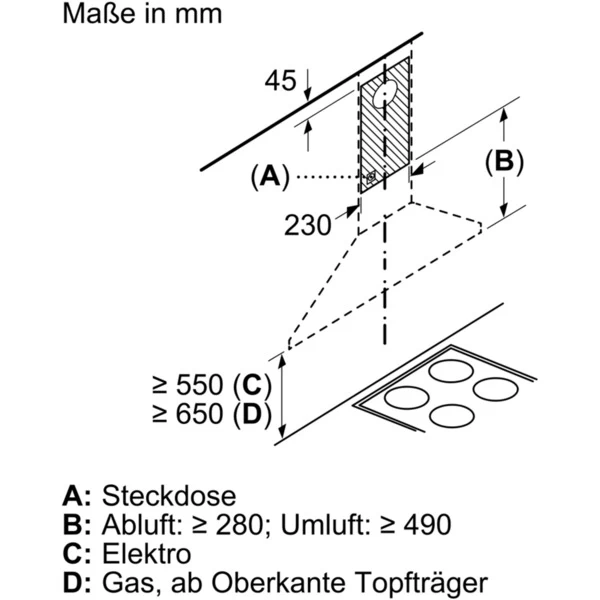 Maße in mm

45

(A)

(B)

230

≥ 550 (C)
≥ 650 (D)

A: Steckdose
B: Abluft: ≥ 280; Umluft: ≥ 490
C: Elektro
D: Gas, ab Oberkante Topfträger